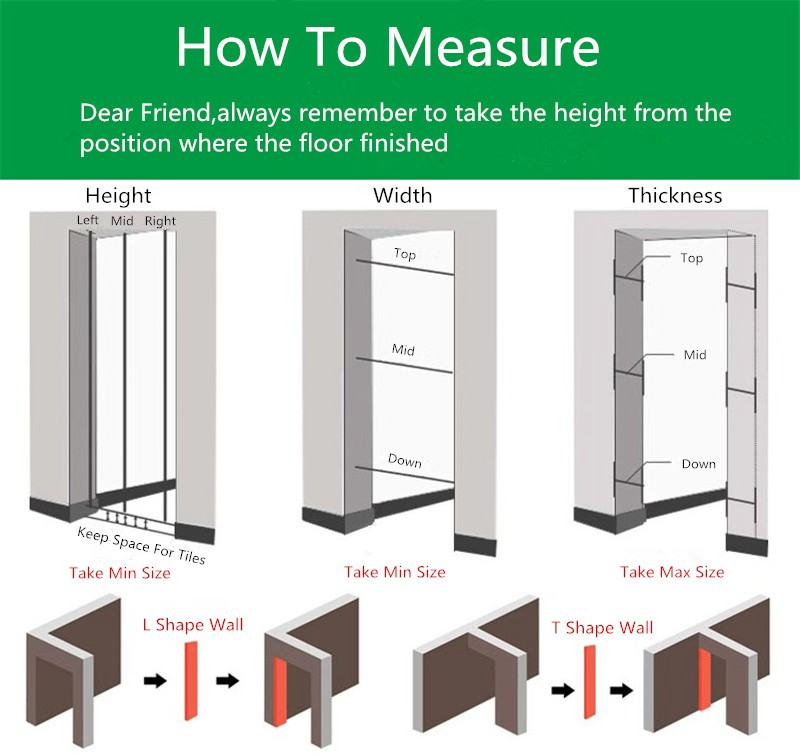 How To Measure

Dear Friend,always remember to take the height from the position where the floor finished

Height

Left Mid Right

Keep Space For Tiles

Take Min Size

Width

Top

Mid

Down

Take Min Size

Thickness

Top

Mid

Down

Take Max Size

L Shape Wall

T Shape Wall